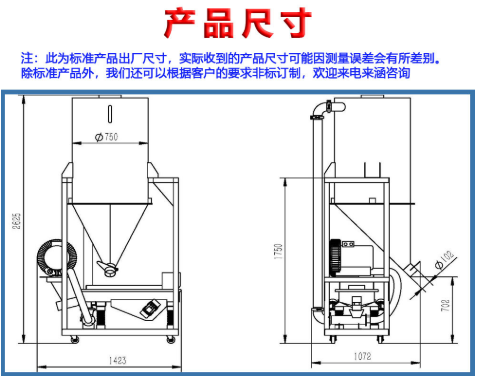 产品尺寸

注：此为标准产品出厂尺寸，实际收到的产品尺寸可能因测量误差会有所差别。
除标准产品外，我们还可以根据客户的要求非标订制，欢迎来电来涵咨询

$\phi$750

2625

1423

1750

$\phi$102

702

1072